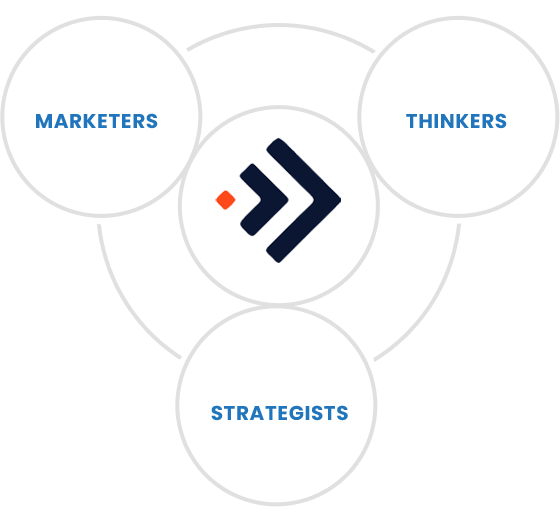 MARKETERS

THINKERS

STRATEGISTS